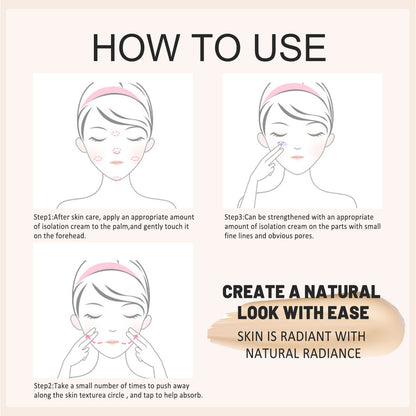 HOW TO USE

Step1:After skin care, apply an appropriate amount of isolation cream to the palm,and gently touch it on the forehead.

Step3:Can be strengthened with an appropriate amount of isolation cream on the parts with small fine lines and obvious pores.

Step2:Take a small number of times to push away along the skin texturea circle , and tap to help absorb.

CREATE A NATURAL LOOK WITH EASE

SKIN IS RADIANT WITH NATURAL RADIANCE